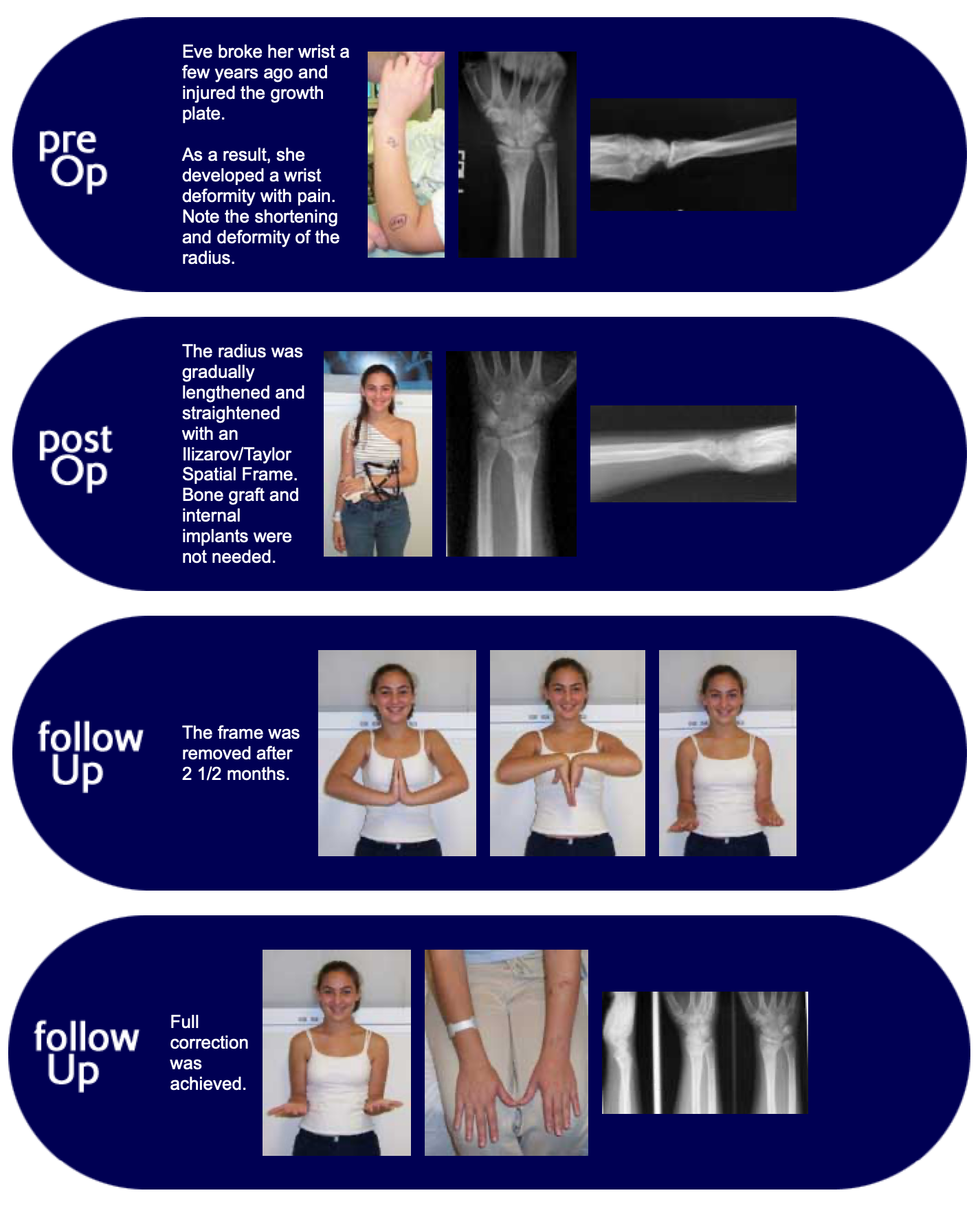 pre Op

Eve broke her wrist a few years ago and injured the growth plate.

As a result, she developed a wrist deformity with pain. Note the shortening and deformity of the radius.

post Op

The radius was gradually lengthened and straightened with an Ilizarov/Taylor Spatial Frame. Bone graft and internal implants were not needed.

follow Up

The frame was removed after 2 1/2 months.

follow Up

Full correction was achieved.